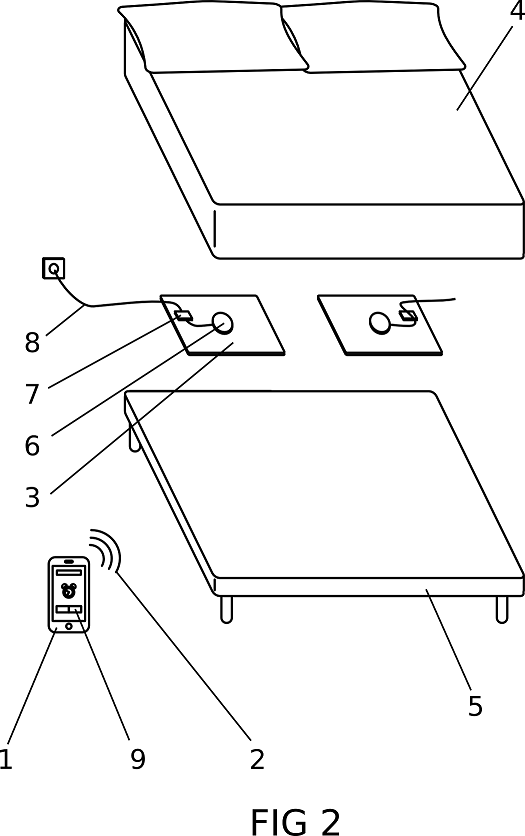 4

8

7

6

3

5

1

9

2

FIG 2